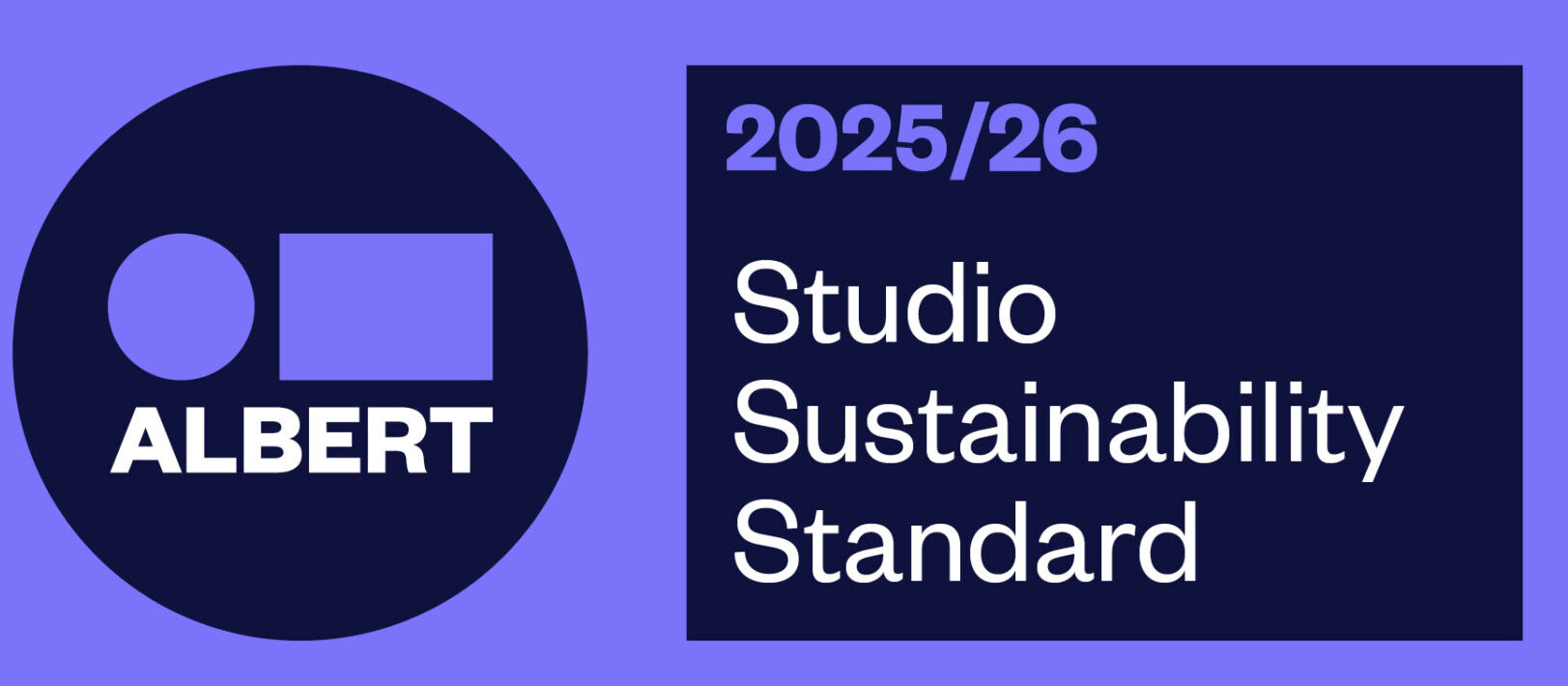 ALBERT

2025/26

Studio
Sustainability
Standard